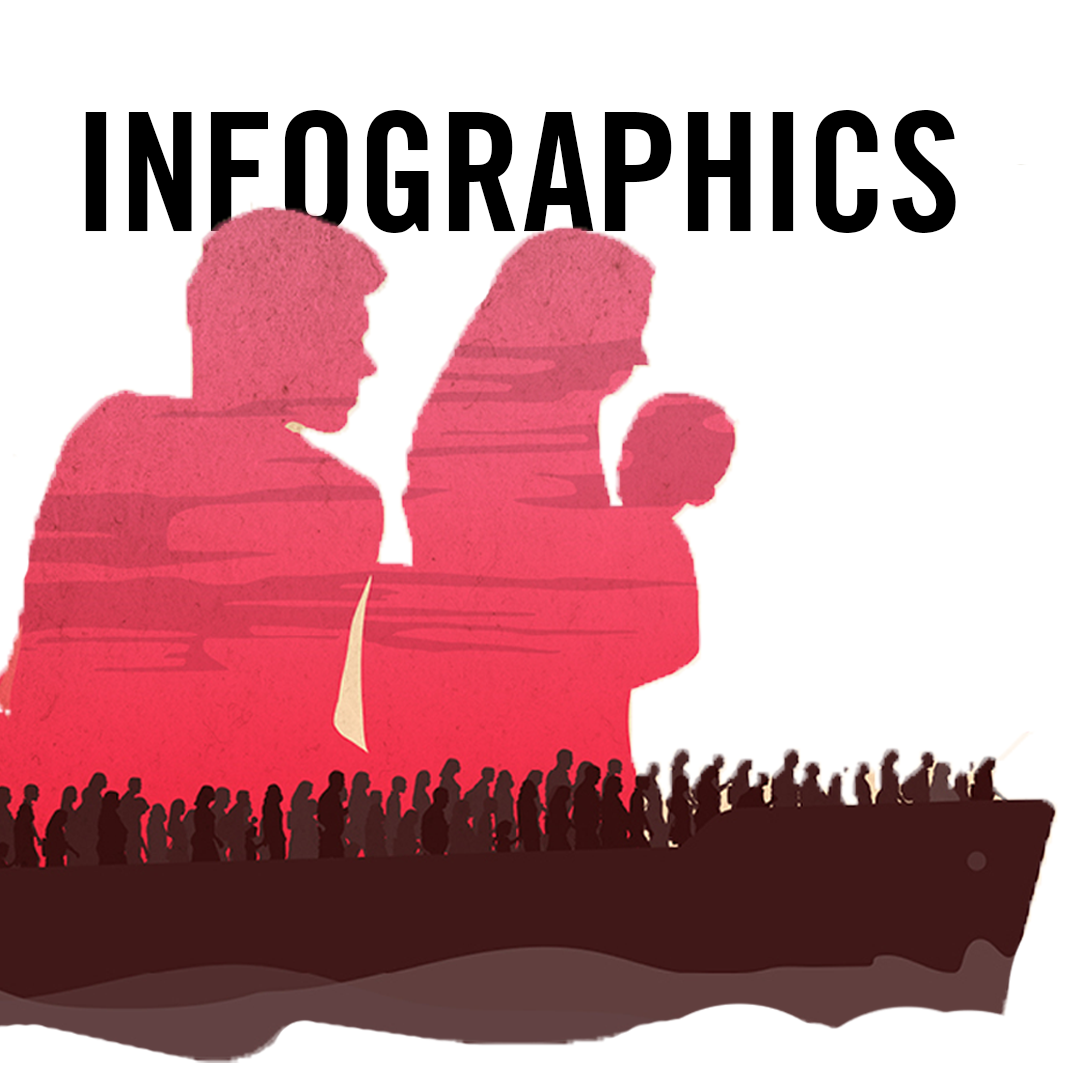 INFOGRAPHICS